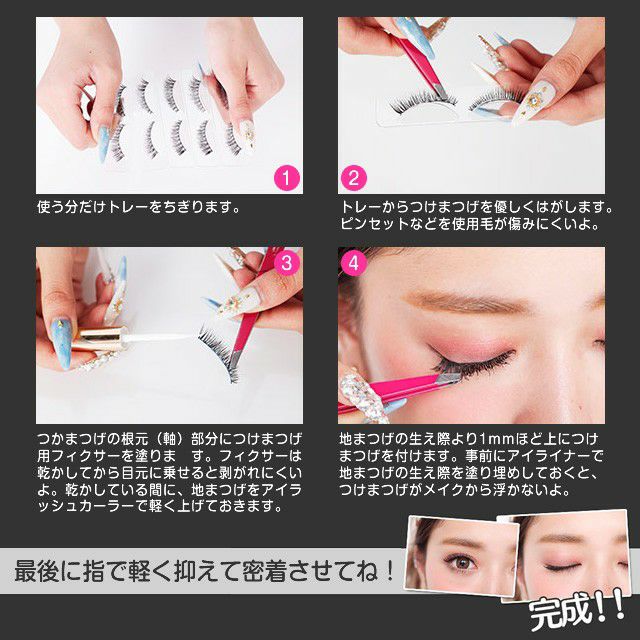 1

使う分だけトレーをちぎります。

2

トレーからつけまつげを優しくはがします。ピンセットなどを使用毛が傷みにくいよ。

3

つかまつげの根元（軸）部分につけまつげ用フィクサーを塗りま　す。フィクサーは乾かしてから目元に乗せると剥がれにくいよ。乾かしている間に、地まつげをアイラッシュカーラーで軽く上げておきます。

4

地まつげの生え際より1mmほど上につけまつげを付けます。事前にアイライナーで地まつげの生え際を塗り埋めしておくと、つけまつげがメイクから浮かないよ。

最後に指で軽く抑えて密着させてね！

完成！！